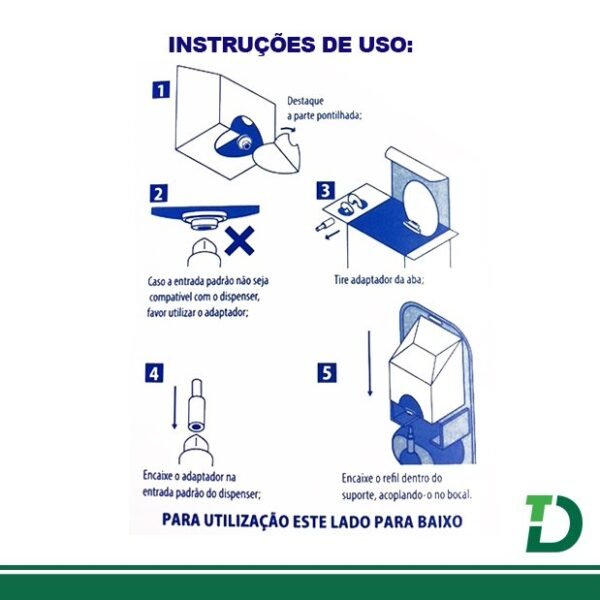 INSTRUÇÕES DE USO:

1

Destaque a parte pontilhada;

2

Caso a entrada padrão não seja compatível com o dispenser, favor utilizar o adaptador;

3

Tire adaptador da aba;

4

Encaixe o adaptador na entrada padrão do dispenser;

5

Encaixe o refil dentro do suporte, acoplando-o no bocal.

PARA UTILIZAÇÃO ESTE LADO PARA BAIXO

TD